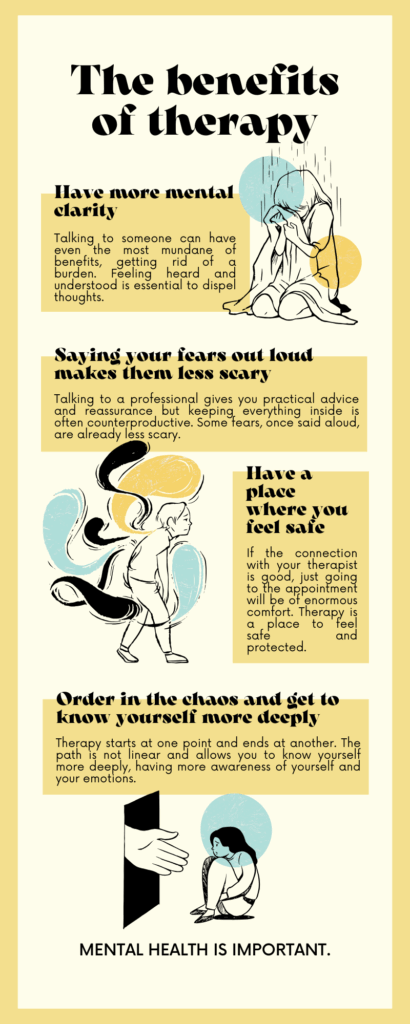 The benefits of therapy

Have more mental clarity

Talking to someone can have even the most mundane of benefits, getting rid of a burden. Feeling heard and understood is essential to dispel thoughts.

Saying your fears out loud makes them less scary

Talking to a professional gives you practical advice and reassurance but keeping everything inside is often counterproductive. Some fears, once said aloud, are already less scary.

Have a place where you feel safe

If the connection with your therapist is good, just going to the appointment will be of enormous comfort. Therapy is a place to feel safe and protected.

Order in the chaos and get to know yourself more deeply

Therapy starts at one point and ends at another. The path is not linear and allows you to know yourself more deeply, having more awareness of yourself and your emotions.

MENTAL HEALTH IS IMPORTANT.